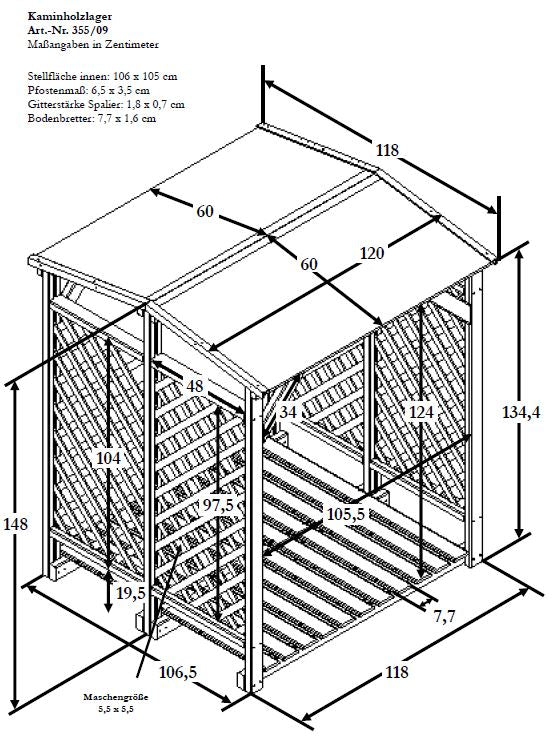 Kaminholzlager
Art.-Nr. 355/09
Maßangaben in Zentimeter

Stellfläche innen: 106 x 105 cm
Pfostenmaß: 6,5 x 3,5 cm
Gitterstärke Spalier: 1,8 x 0,7 cm
Bodenbretter: 7,7 x 1,6 cm

118
60
60
120
48
34
124
134,4
104
97,5
105,5
148
19,5
7,7
106,5
118
Maschengröße
5,5 x 5,5